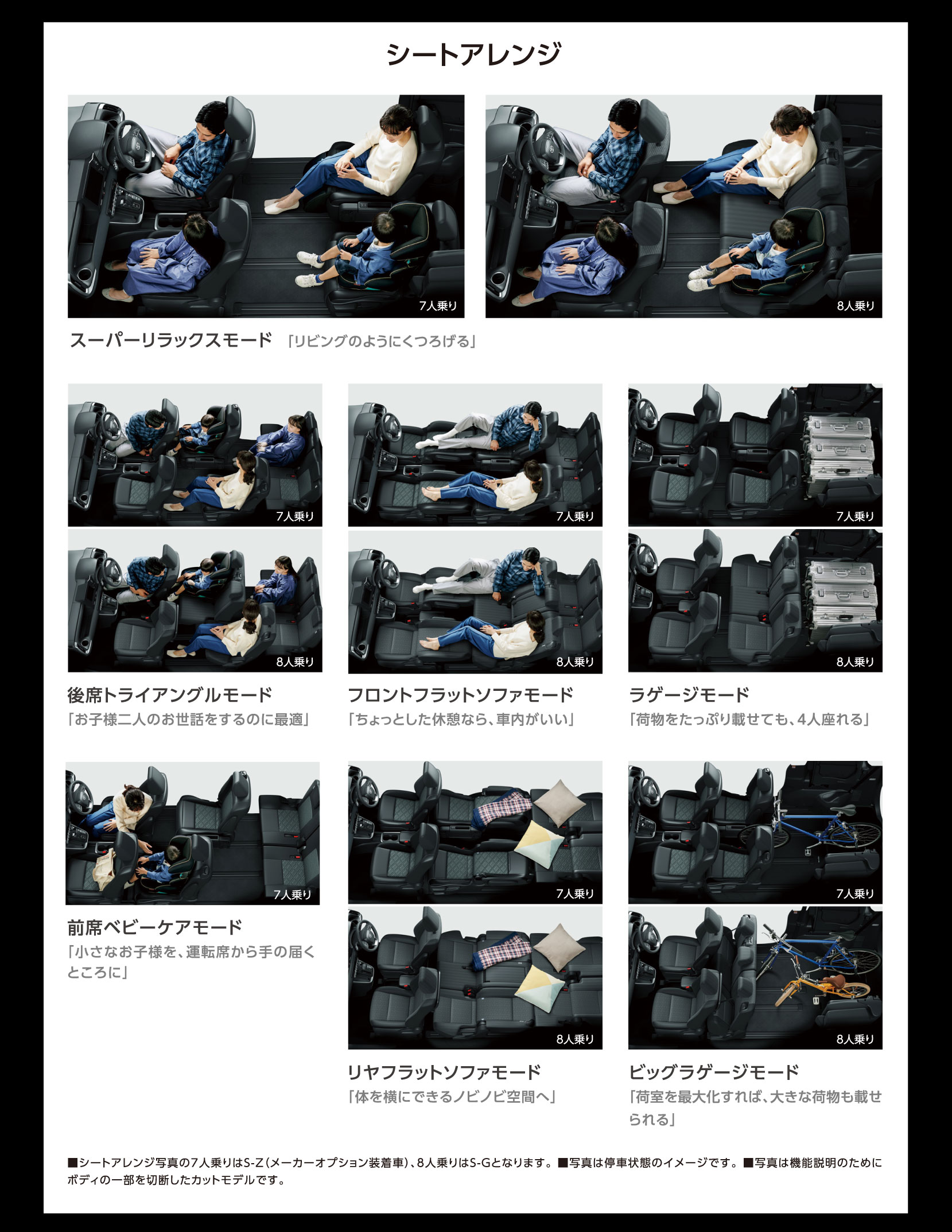 シートアレンジ

7人乗り

8人乗り

スーパーリラックスモード 「リビングのようにくつろげる」

7人乗り

8人乗り

後席トライアングルモード
「お子様二人のお世話をするのに最適」

7人乗り

8人乗り

フロントフラットソファモード
「ちょっとした休憩なら、車内がいい」

7人乗り

8人乗り

ラゲージモード
「荷物をたっぷり載せても、4人座れる」

7人乗り

前席ベビーケアモード
「小さなお子様を、運転席から手の届くところに」

7人乗り

8人乗り

リヤフラットソファモード
「体を横にできるノビノビ空間へ」

7人乗り

8人乗り

ビッグラゲージモード
「荷室を最大化すれば、大きな荷物も載せられる」

■シートアレンジ写真の7人乗りはS-Z(メーカーオプション装着車)、8人乗りはS-Gとなります。■写真は停車状態のイメージです。■写真は機能説明のためにボディの一部を切断したカットモデルです。